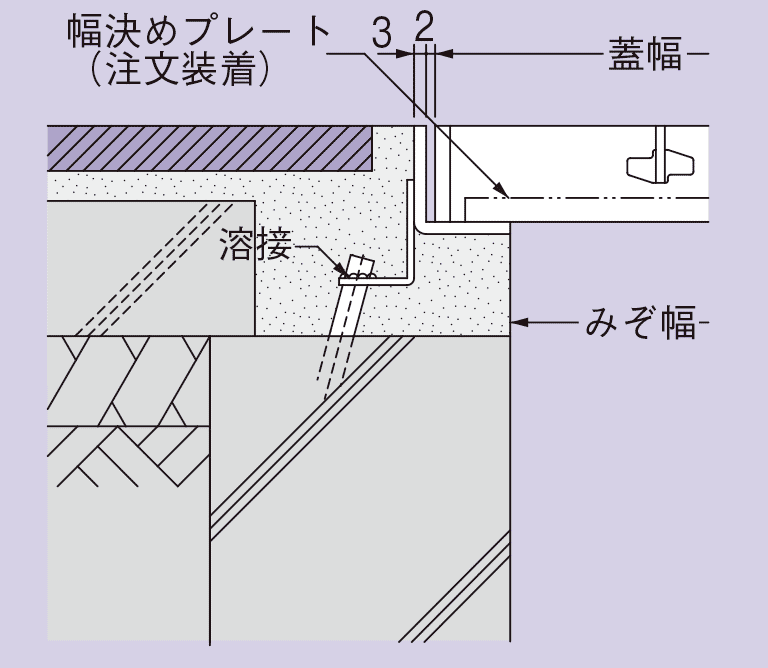 幅決めプレート
(注文装着)

3 2

蓋幅

溶接

みぞ幅